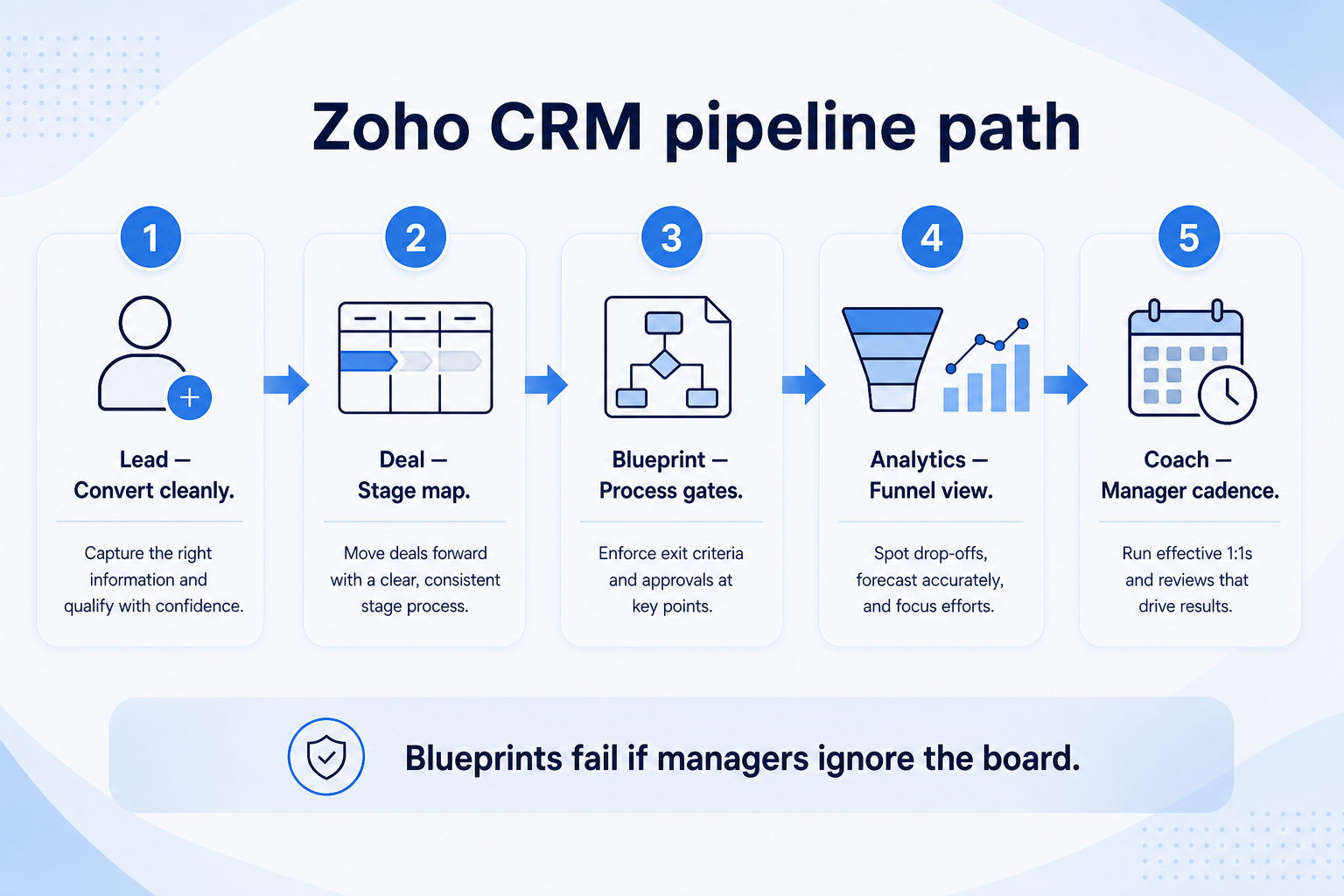 Zoho CRM pipeline path

1

Lead —
Convert cleanly.

Capture the right information and qualify with confidence.

2

Deal —
Stage map.

Move deals forward with a clear, consistent stage process.

3

Blueprint —
Process gates.

Enforce exit criteria and approvals at key points.

4

Analytics —
Funnel view.

Spot drop-offs, forecast accurately, and focus efforts.

5

Coach —
Manager cadence.

Run effective 1:1s and reviews that drive results.

Blueprints fail if managers ignore the board.