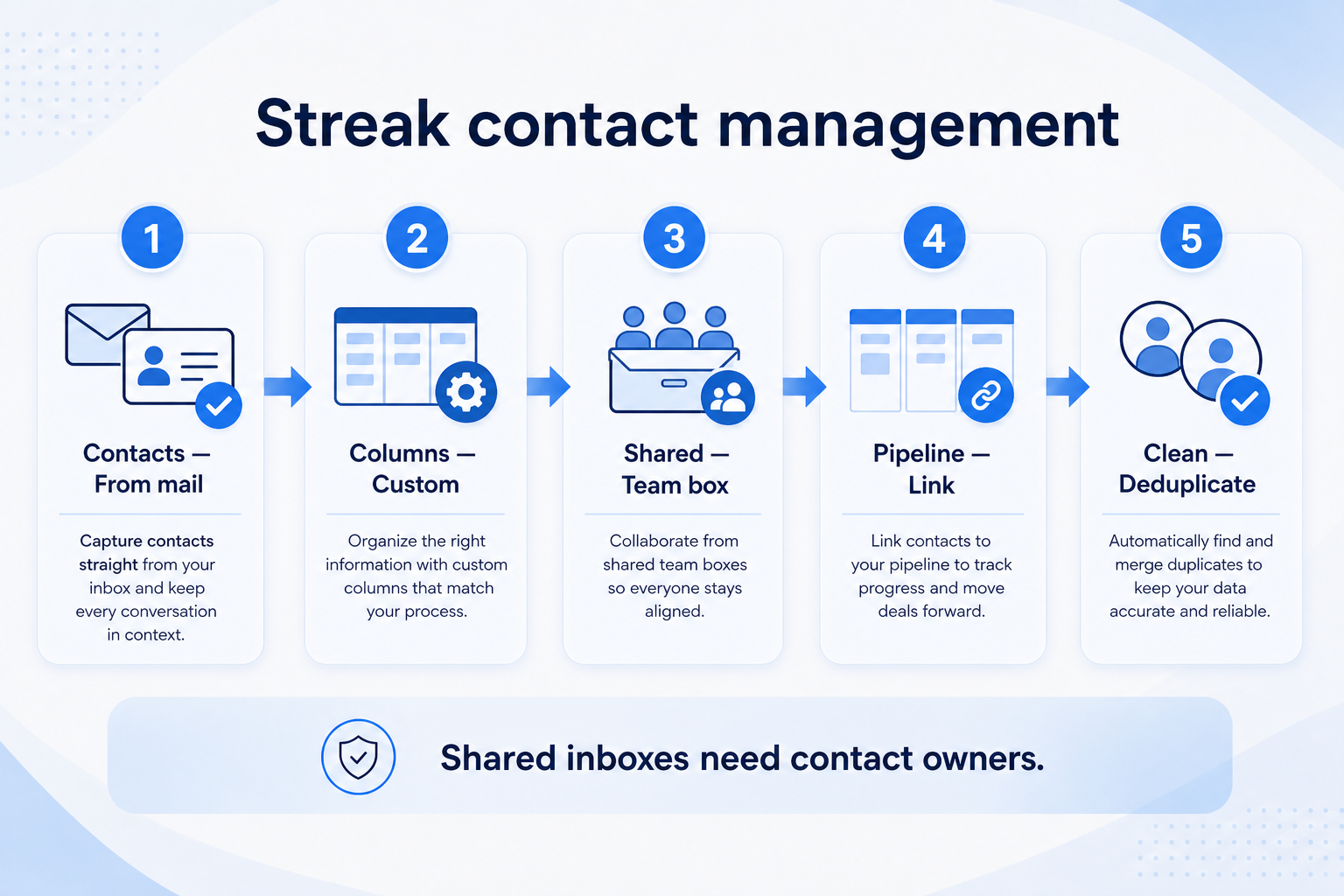 Streak contact management

1

Contacts — From mail

Capture contacts straight from your inbox and keep every conversation in context.

2

Columns — Custom

Organize the right information with custom columns that match your process.

3

Shared — Team box

Collaborate from shared team boxes so everyone stays aligned.

4

Pipeline — Link

Link contacts to your pipeline to track progress and move deals forward.

5

Clean — Deduplicate

Automatically find and merge duplicates to keep your data accurate and reliable.

Shared inboxes need contact owners.