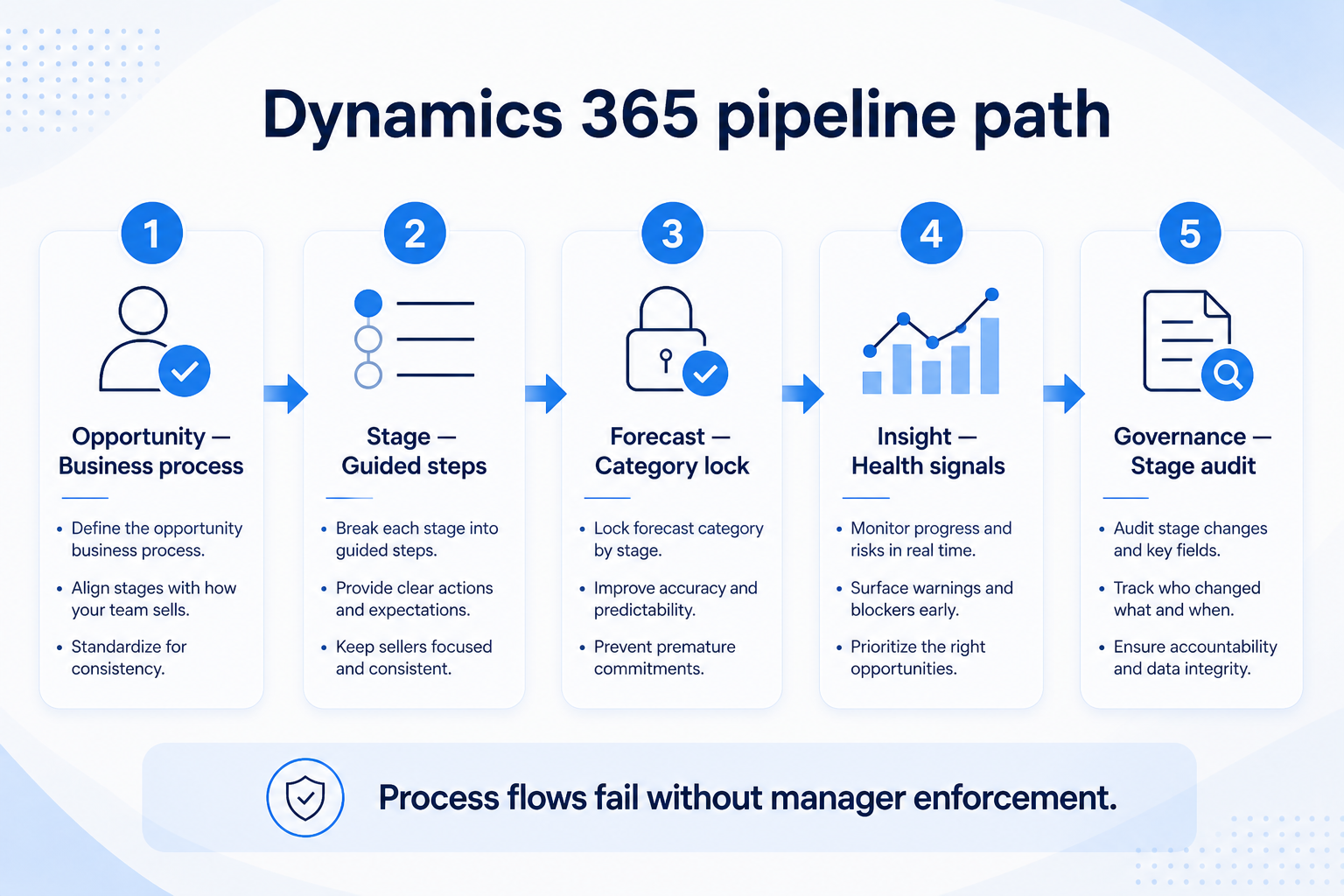 Dynamics 365 pipeline path

1

Opportunity — Business process

• Define the opportunity business process.

• Align stages with how your team sells.

• Standardize for consistency.

2

Stage — Guided steps

• Break each stage into guided steps.

• Provide clear actions and expectations.

• Keep sellers focused and consistent.

3

Forecast — Category lock

• Lock forecast category by stage.

• Improve accuracy and predictability.

• Prevent premature commitments.

4

Insight — Health signals

• Monitor progress and risks in real time.

• Surface warnings and blockers early.

• Prioritize the right opportunities.

5

Governance — Stage audit

• Audit stage changes and key fields.

• Track who changed what and when.

• Ensure accountability and data integrity.

Process flows fail without manager enforcement.